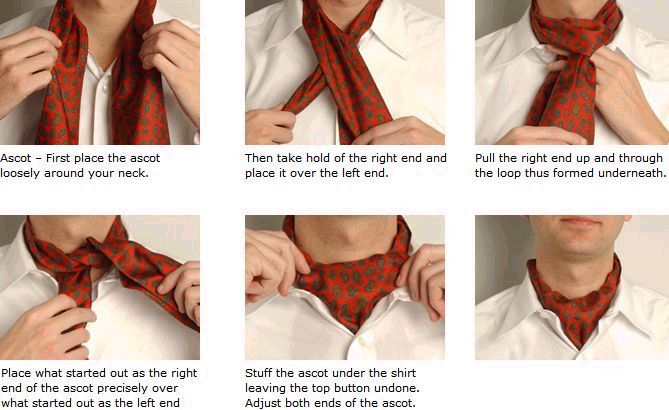 Ascot – First place the ascot loosely around your neck.

Then take hold of the right end and place it over the left end.

Pull the right end up and through the loop thus formed underneath.

Place what started out as the right end of the ascot precisely over what started out as the left end

Stuff the ascot under the shirt leaving the top button undone. Adjust both ends of the ascot.