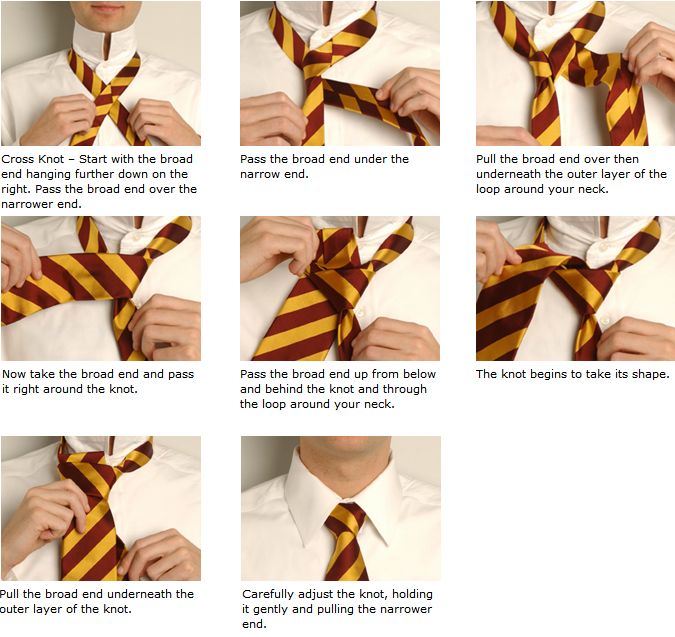 Cross Knot – Start with the broad end hanging further down on the right. Pass the broad end over the narrower end.

Pass the broad end under the narrow end.

Pull the broad end over then underneath the outer layer of the loop around your neck.

Now take the broad end and pass it right around the knot.

Pass the broad end up from below and behind the knot and through the loop around your neck.

The knot begins to take its shape.

Pull the broad end underneath the outer layer of the knot.

Carefully adjust the knot, holding it gently and pulling the narrower end.