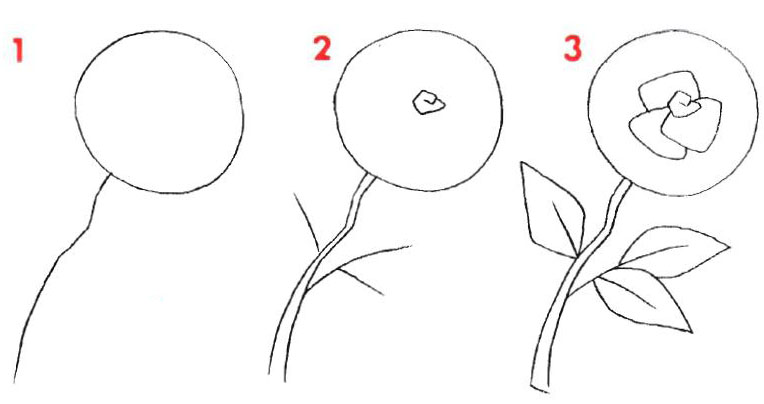 1

2

3