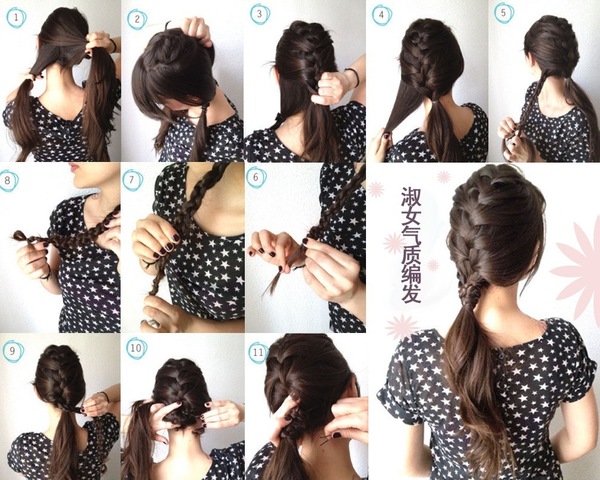 1
2
3
4
5
8
7
6
淑女气质编发
9
10
11