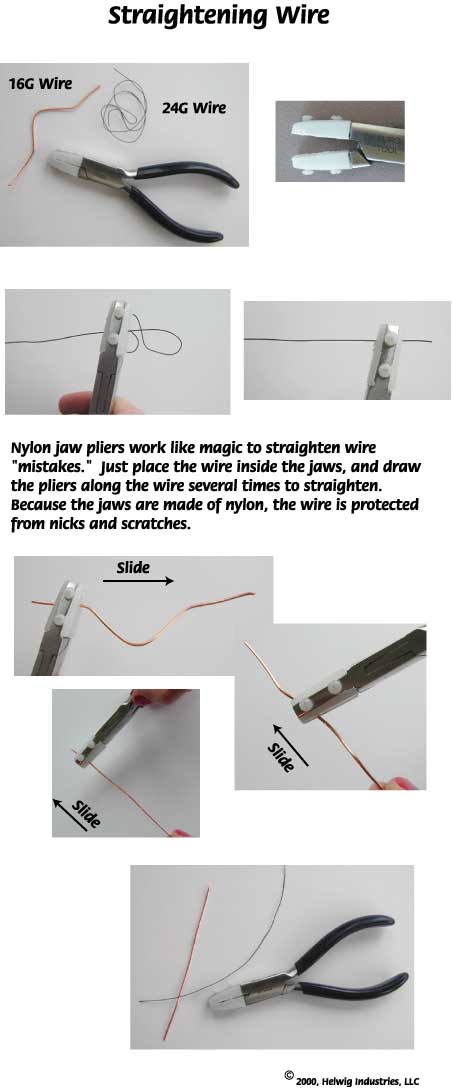 Straightening Wire

16G Wire

24G Wire

Nylon jaw pliers work like magic to straighten wire "mistakes." Just place the wire inside the jaws, and draw the pliers along the wire several times to straighten. Because the jaws are made of nylon, the wire is protected from nicks and scratches.

Slide

Slide

Slide

© 2000, Helwig Industries, LLC