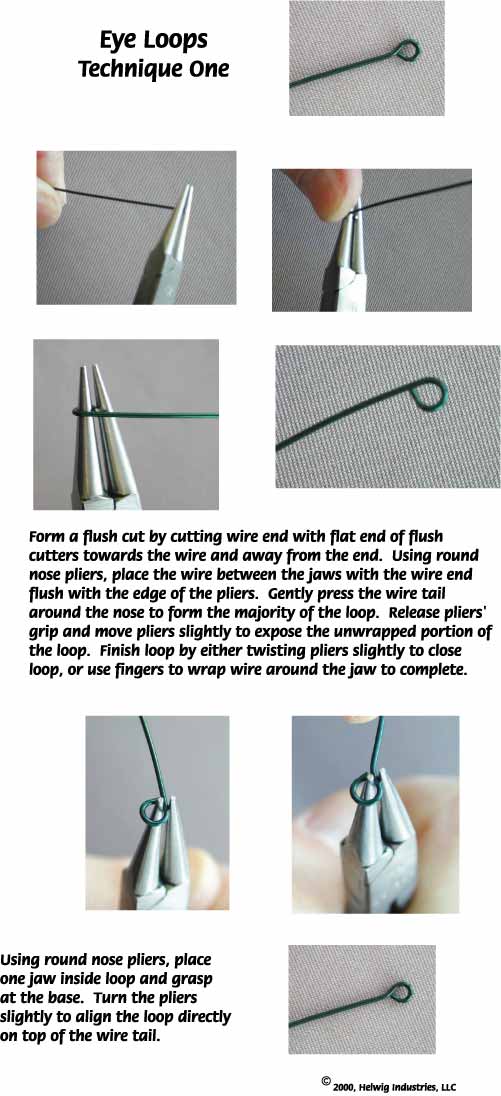 Eye Loops
Technique One

Form a flush cut by cutting wire end with flat end of flush cutters towards the wire and away from the end. Using round nose pliers, place the wire between the jaws with the wire end flush with the edge of the pliers. Gently press the wire tail around the nose to form the majority of the loop. Release pliers' grip and move pliers slightly to expose the unwrapped portion of the loop. Finish loop by either twisting pliers slightly to close loop, or use fingers to wrap wire around the jaw to complete.

Using round nose pliers, place one jaw inside loop and grasp at the base. Turn the pliers slightly to align the loop directly on top of the wire tail.

© 2000, Helwig Industries, LLC